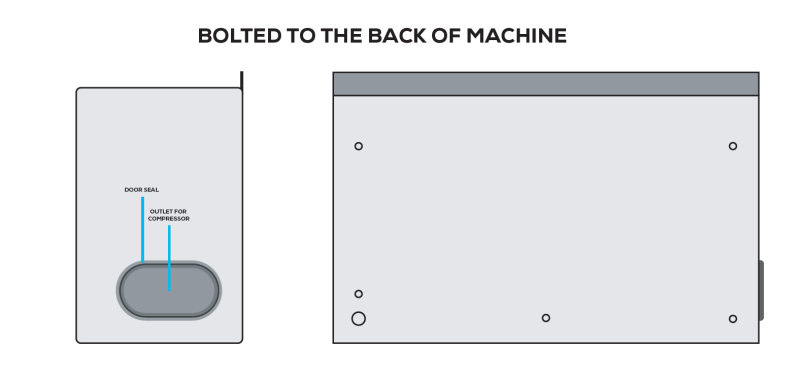 BOLTED TO THE BACK OF MACHINE

DOOR SEAL

OUTLET FOR COMPRESSOR